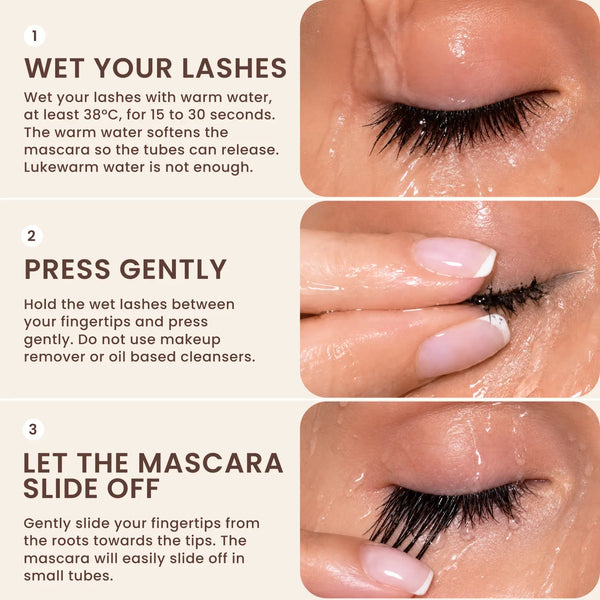 1

WET YOUR LASHES

Wet your lashes with warm water, at least 38°C, for 15 to 30 seconds. The warm water softens the mascara so the tubes can release. Lukewarm water is not enough.

2

PRESS GENTLY

Hold the wet lashes between your fingertips and press gently. Do not use makeup remover or oil based cleansers.

3

LET THE MASCARA SLIDE OFF

Gently slide your fingertips from the roots towards the tips. The mascara will easily slide off in small tubes.